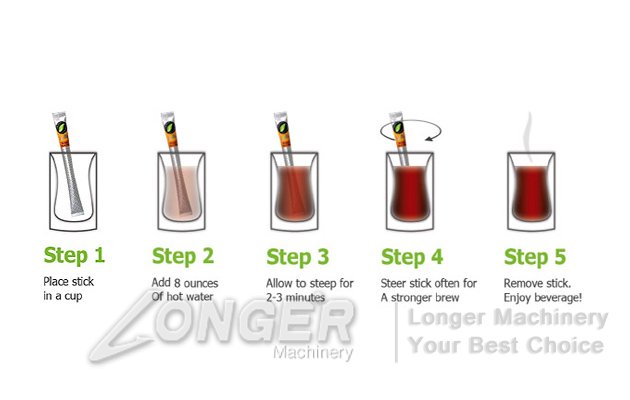 Step 1
Place stick in a cup

Step 2
Add 8 ounces Of hot water

Step 3
Allow to steep for 2-3 minutes

Step 4
Steer stick often for A stronger brew

Step 5
Remove stick. Enjoy beverage!

LONGER
Machinery

Longer Machinery
Your Best Choice